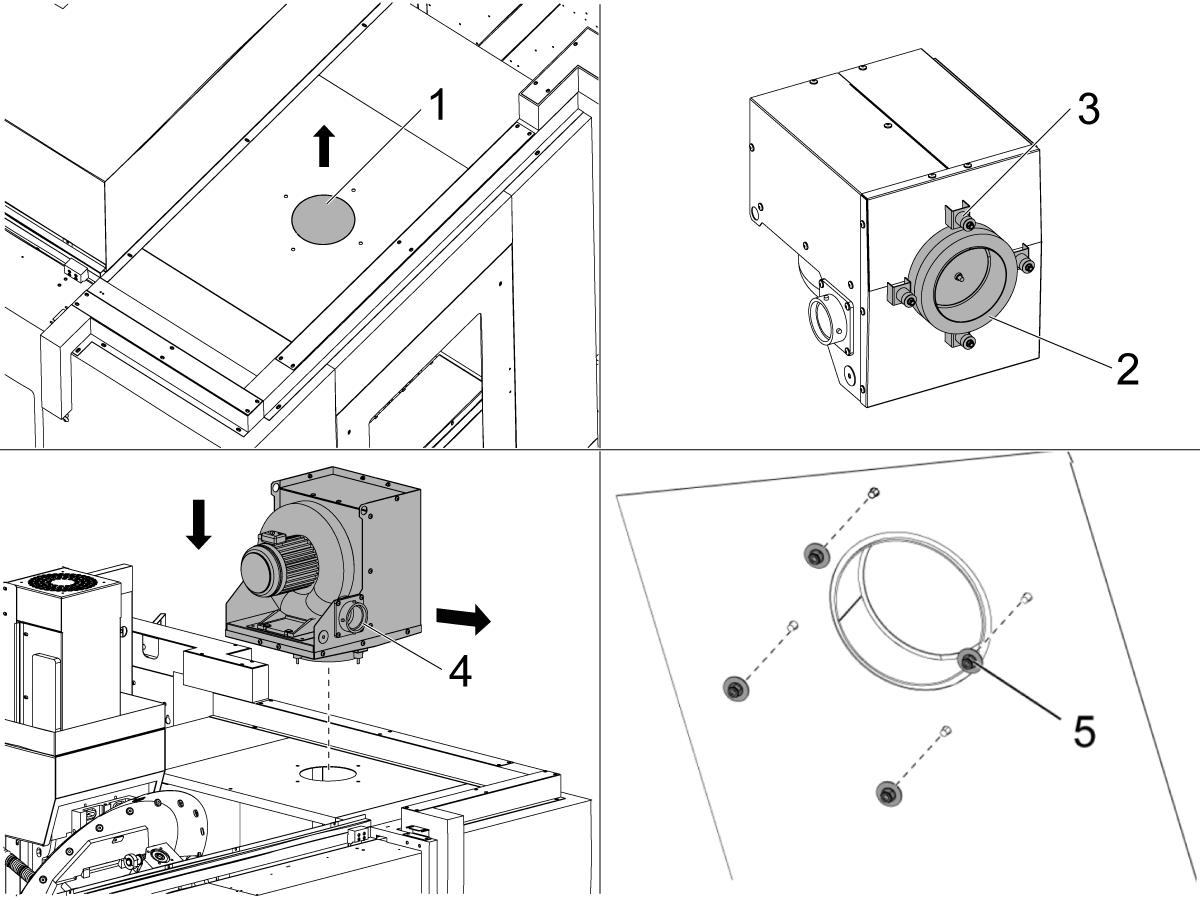 1

3

2

4

5